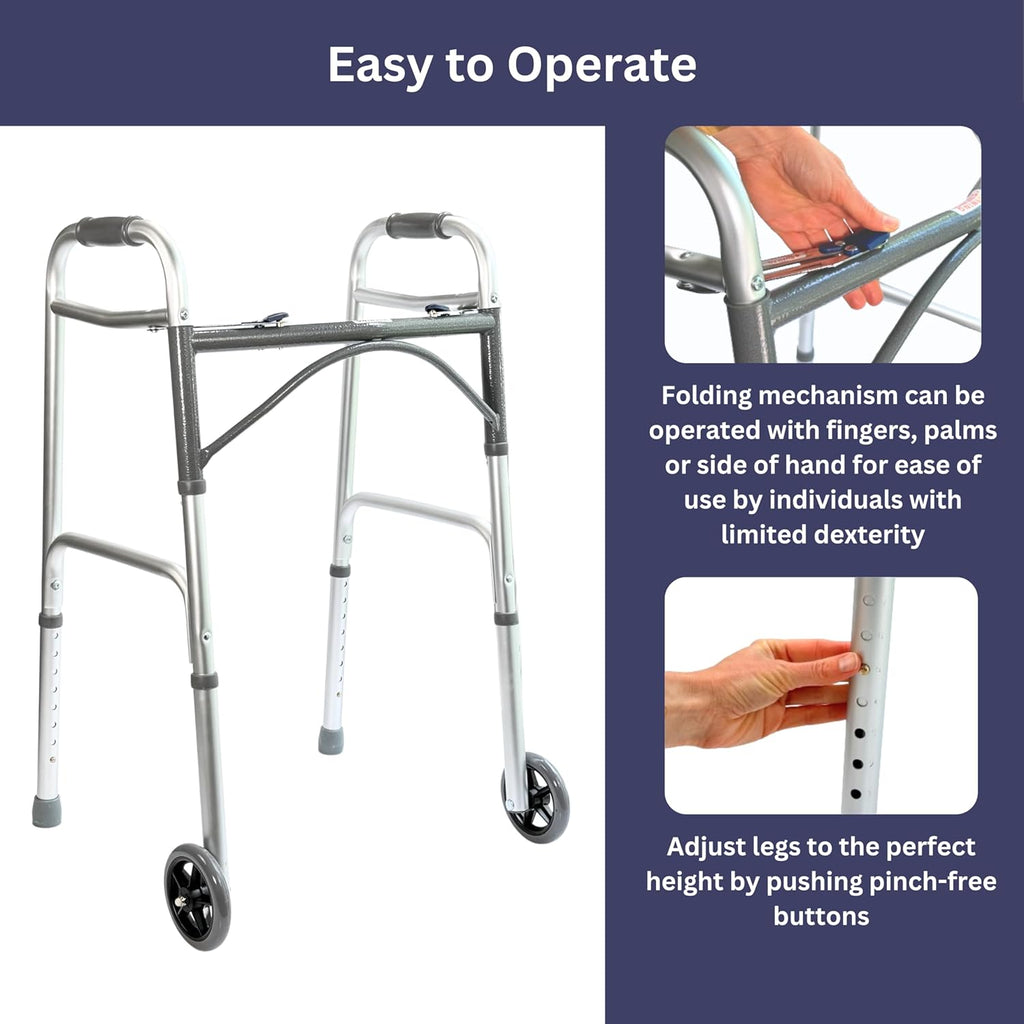 Easy to Operate

Folding mechanism can be operated with fingers, palms or side of hand for ease of use by individuals with limited dexterity

Adjust legs to the perfect height by pushing pinch-free buttons