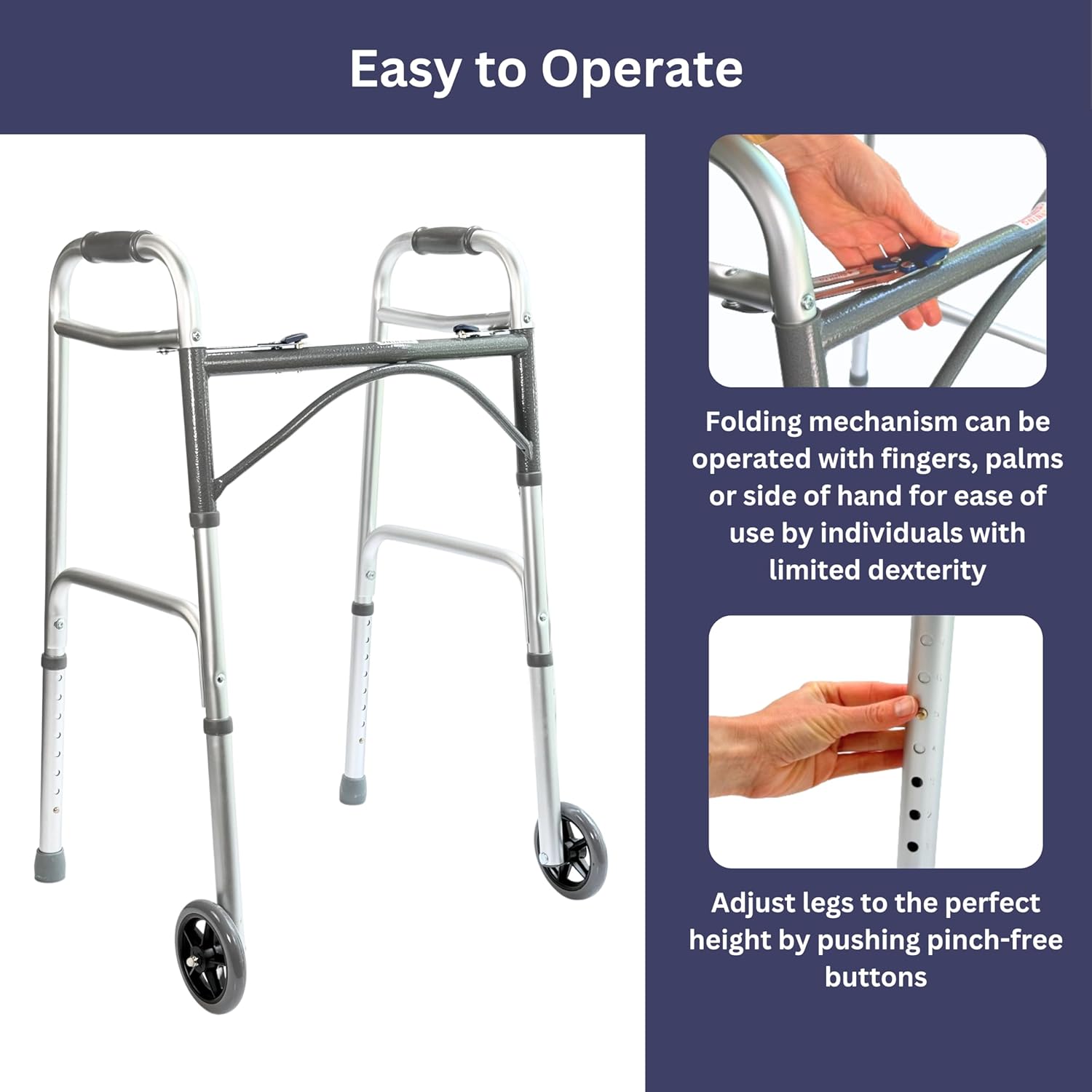 Easy to Operate

Folding mechanism can be operated with fingers, palms or side of hand for ease of use by individuals with limited dexterity

Adjust legs to the perfect height by pushing pinch-free buttons