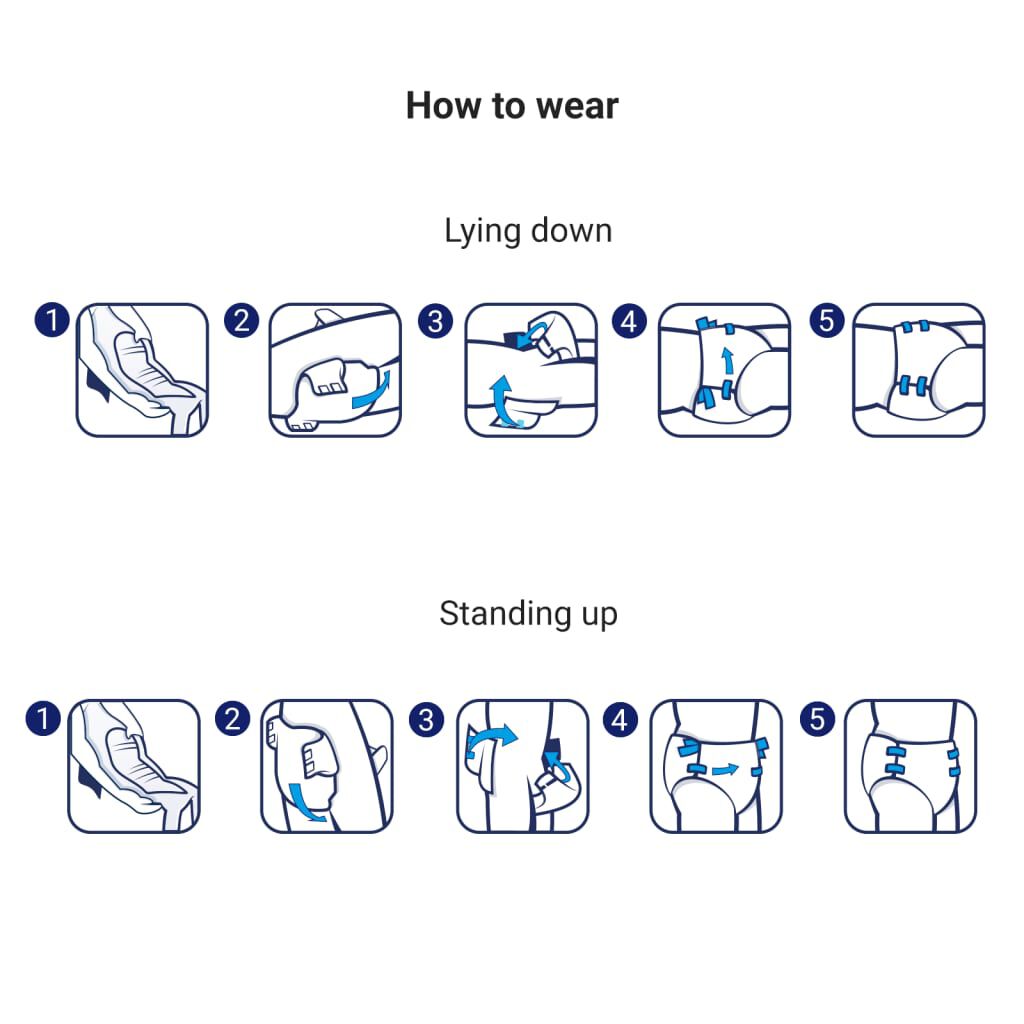 How to wear

Lying down

1 2 3 4 5

Standing up

1 2 3 4 5